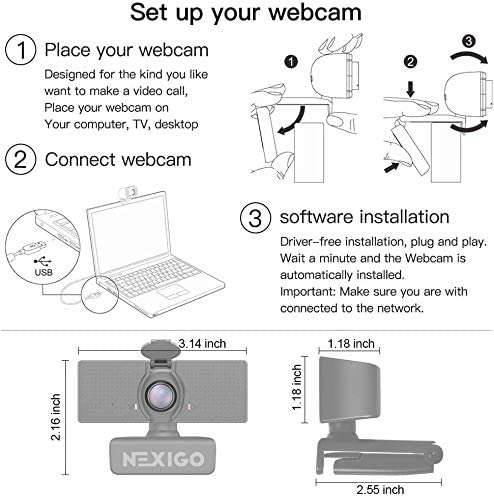 Set up your webcam

1 Place your webcam

Designed for the kind you like want to make a video call, Place your webcam on Your computer, TV, desktop

1
2
3

2 Connect webcam

USB

3 software installation

Driver--free installation, plug and play. Wait a minute and the Webcam is automatically installed. Important: Make sure you are with connected to the network.

3.14 inch
2.16 inch
NEXIGO

1.18 inch
1.18 inch
2.55 inch