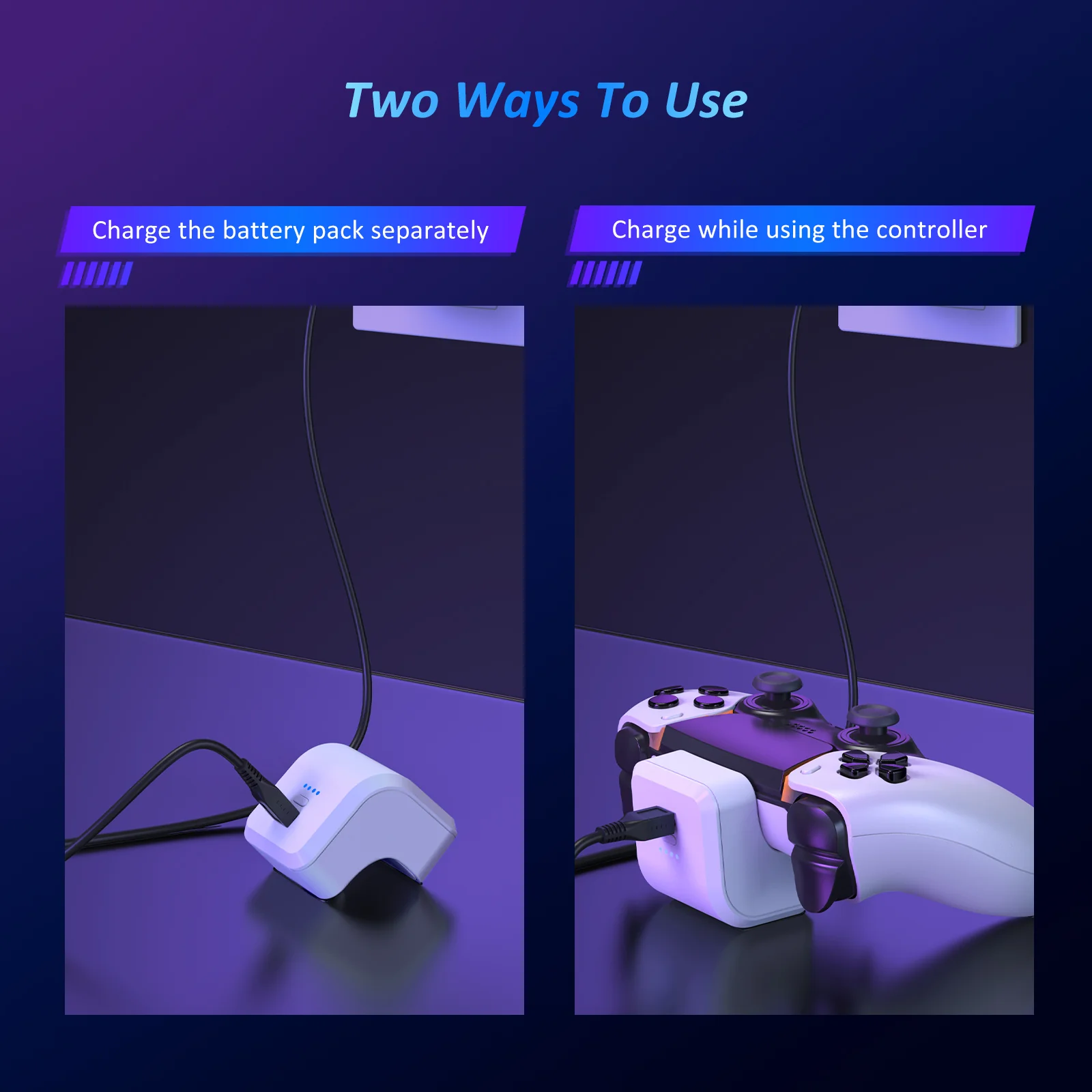 Two Ways To Use

Charge the battery pack separately

Charge while using the controller